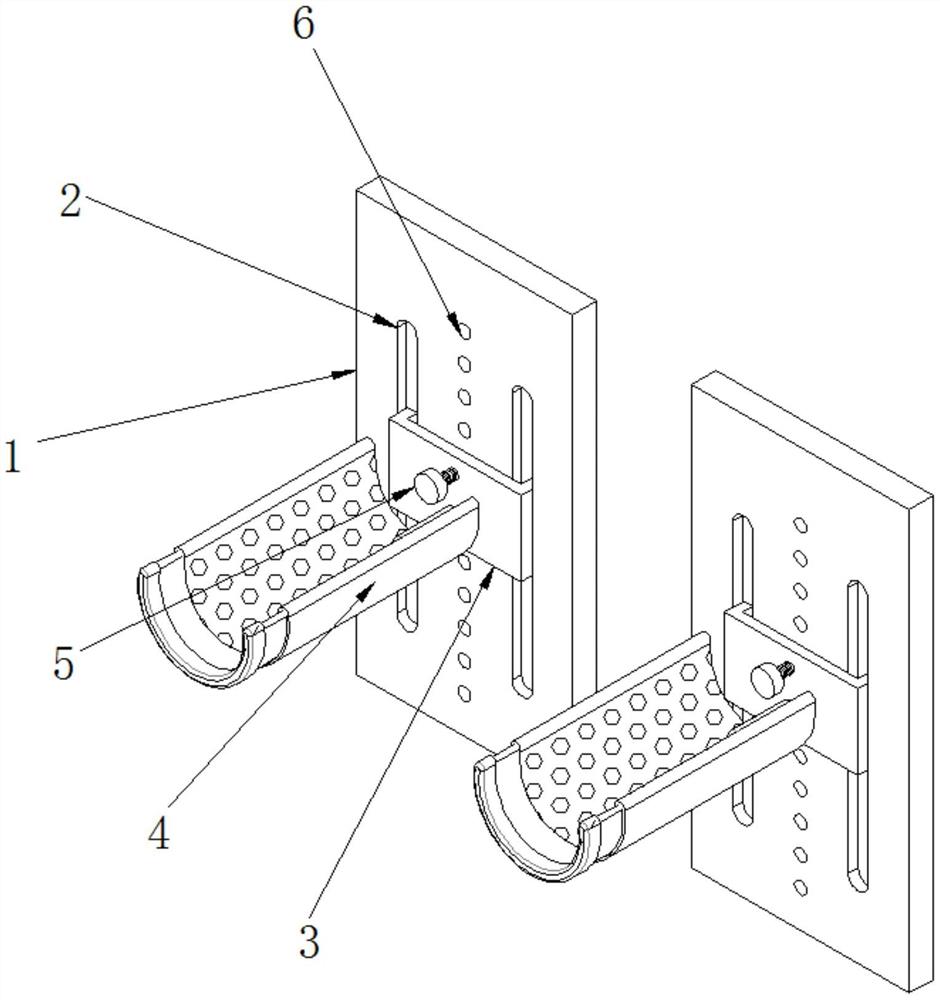 6
2
1
5
4
3