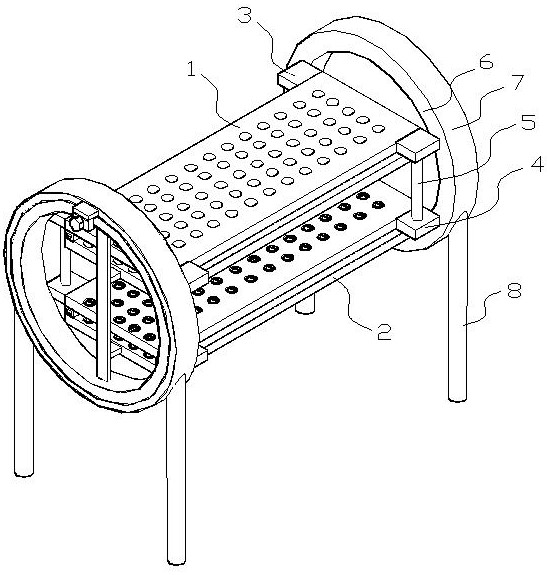 3
1
6
7
5
4
8
2