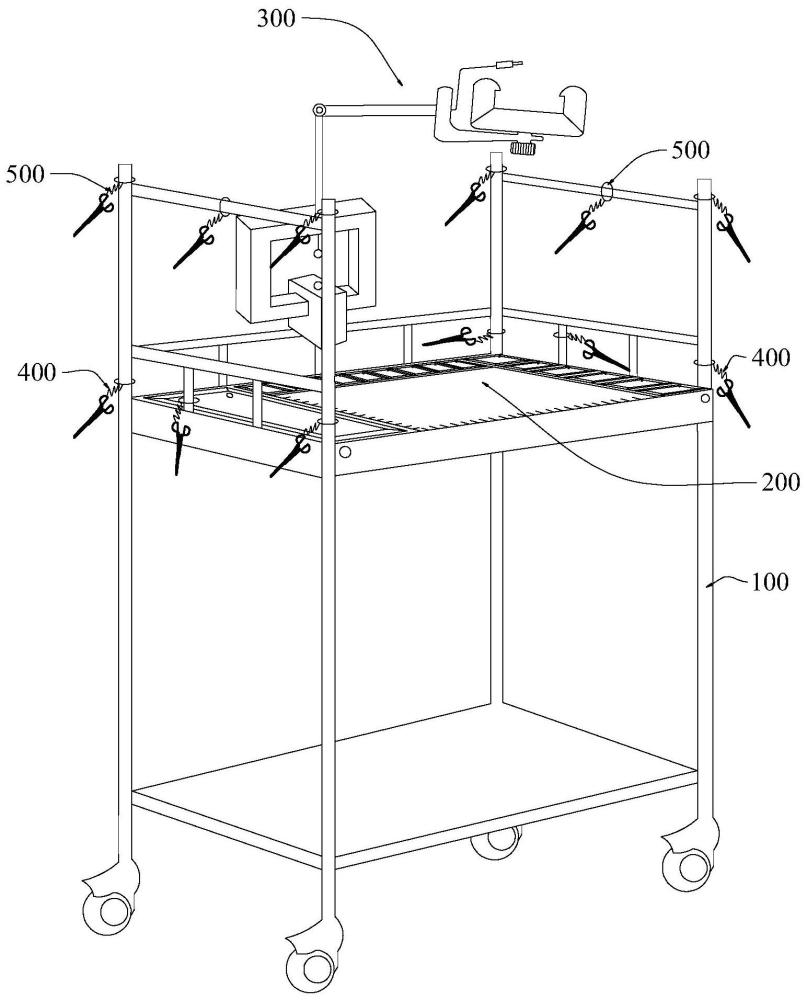 300

500

500

400

400

200

100