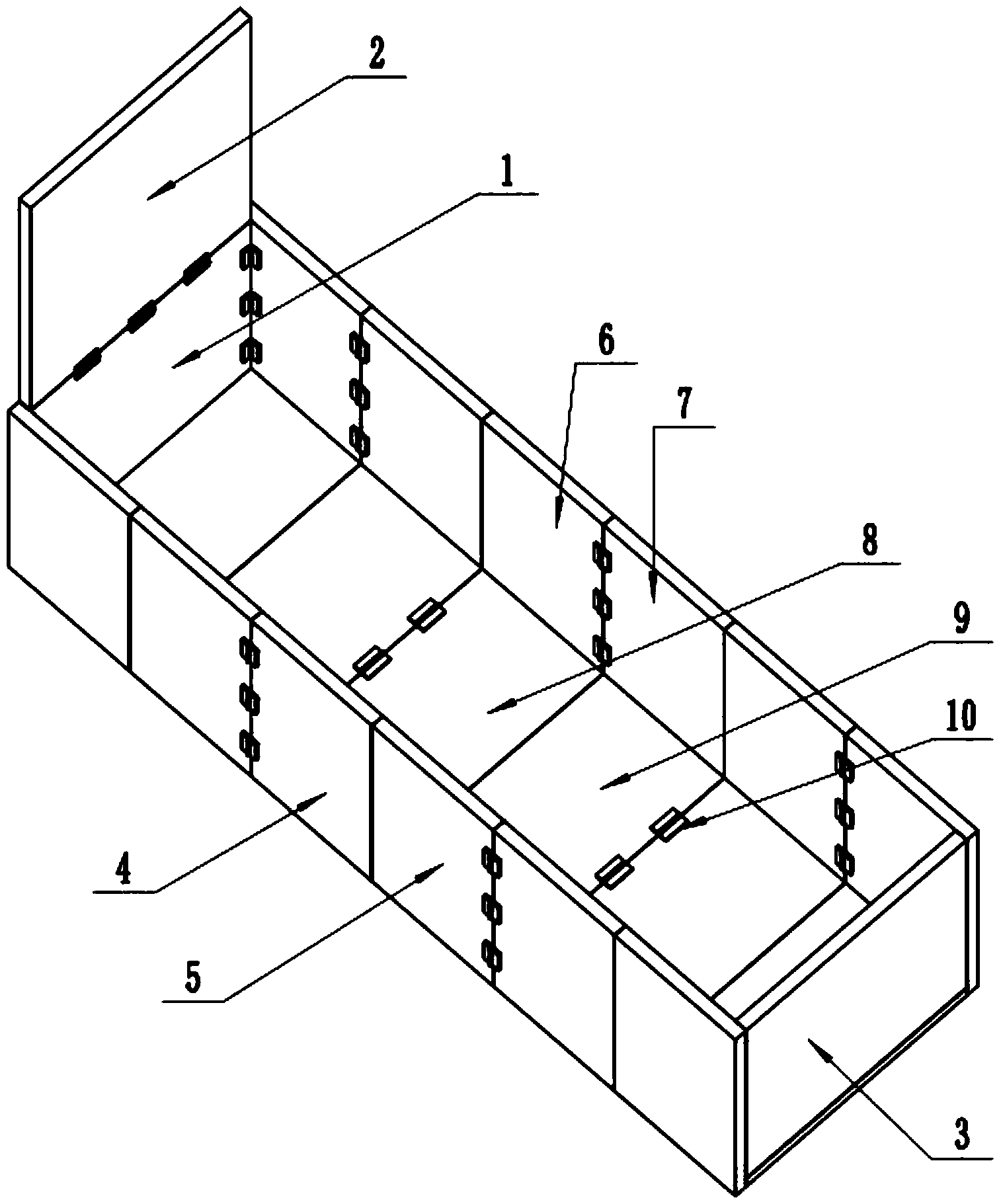 2
1
6
7
8
9
10
4
5
3