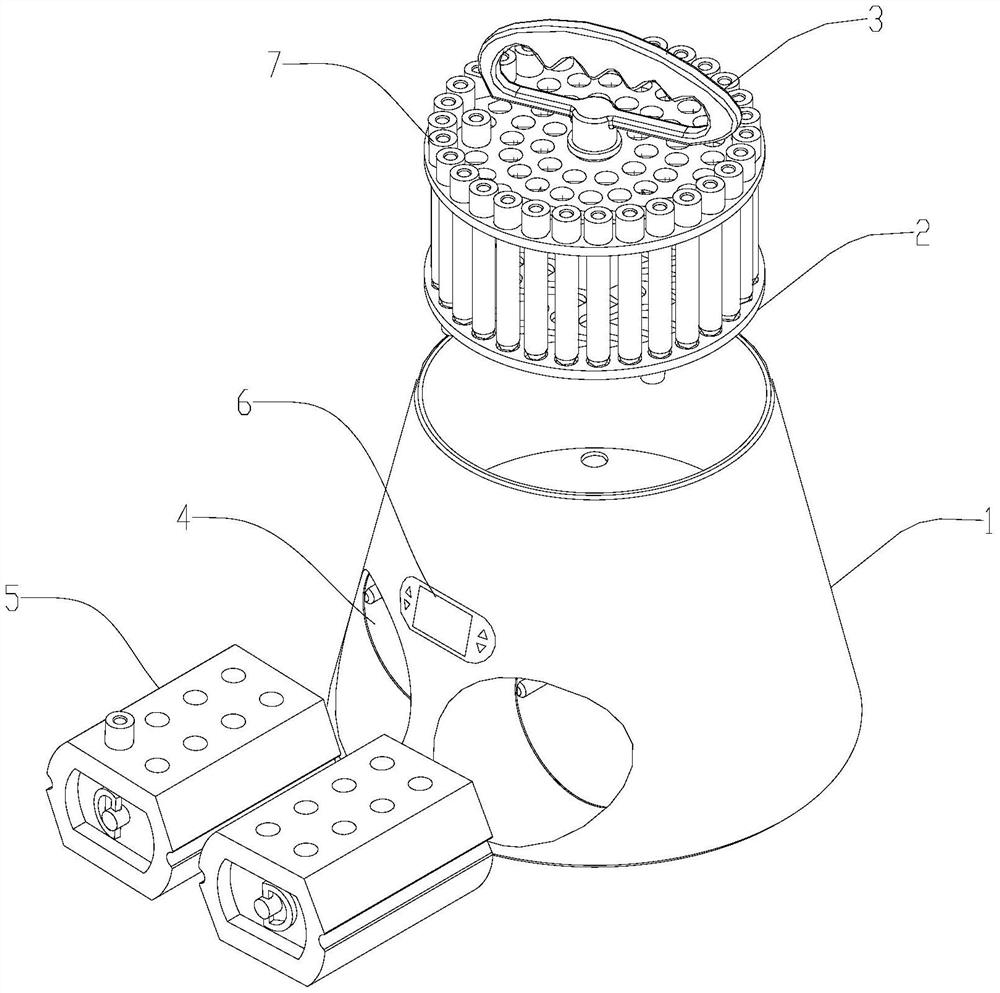 3
7
2
6
4
1
5