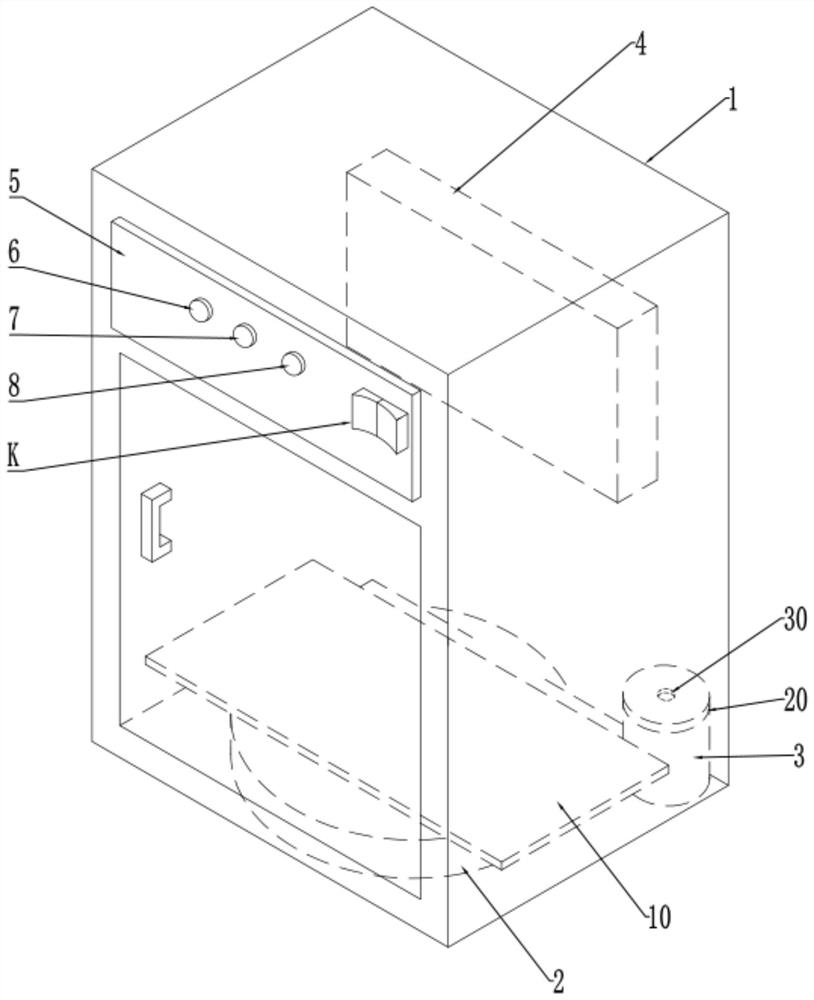 4
1
5
6
7
8
K
30
20
3
10
2