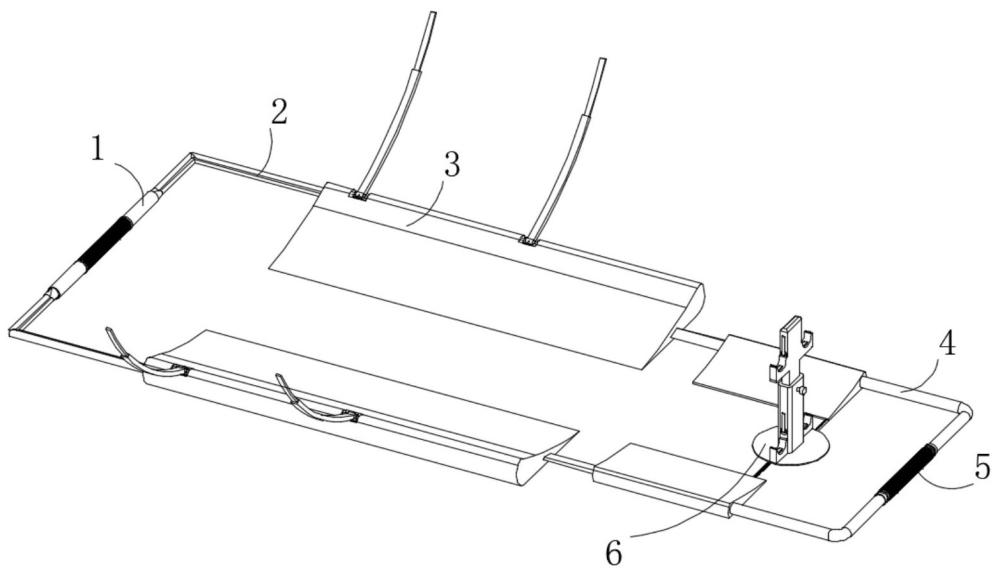 1
2
3
4
5
6