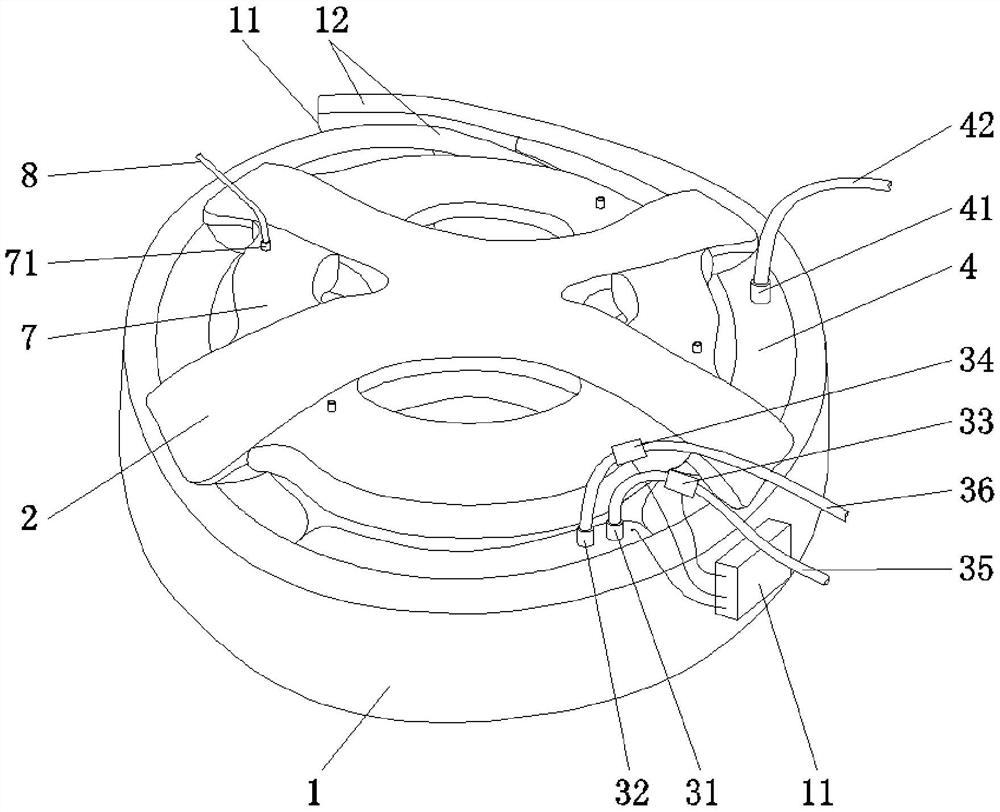 11
12
8
71
7
2
42
41
4
34
33
36
35
1
32
31
11