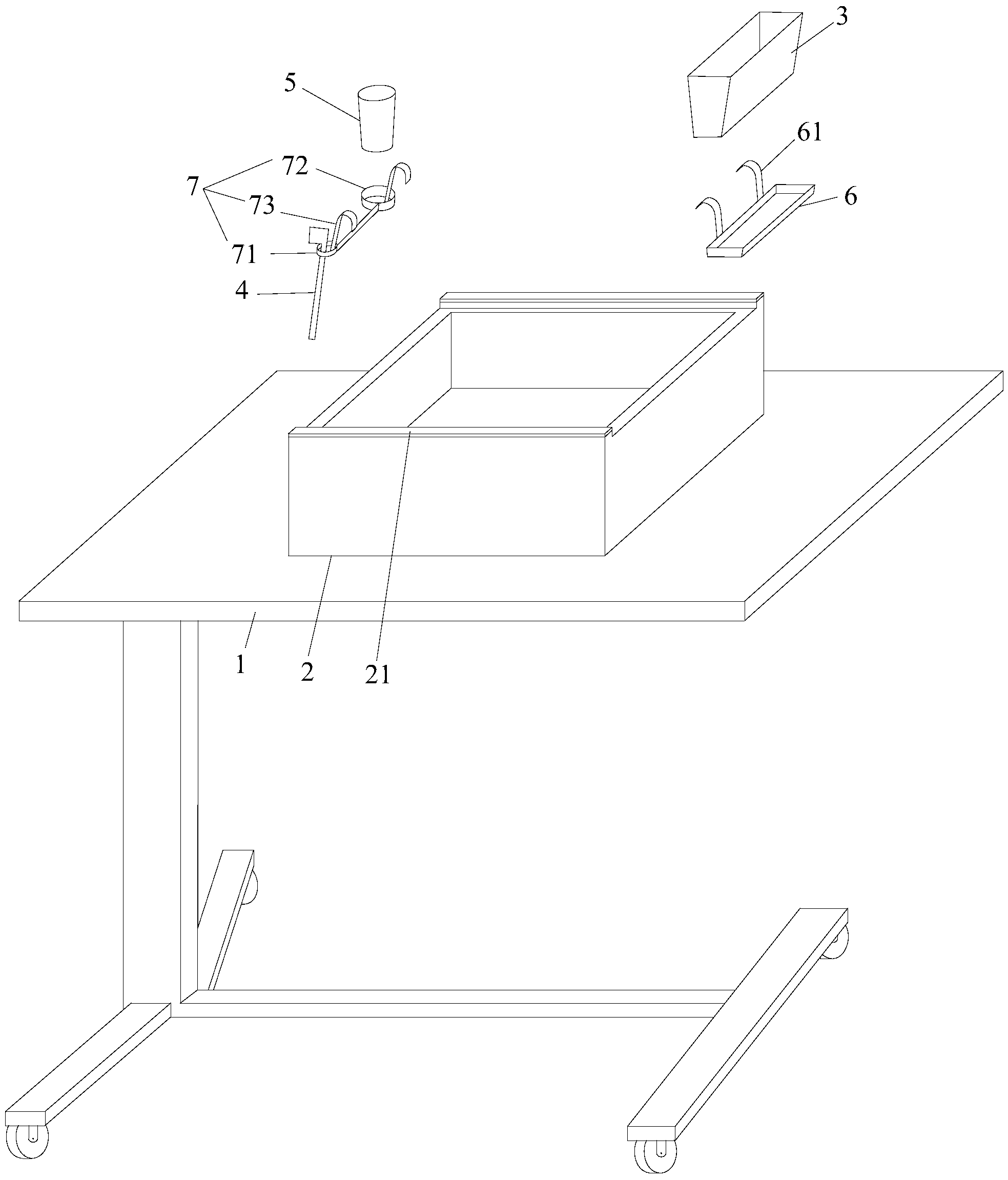 3
5
61
72
7
73
6
71
4
1
2
21