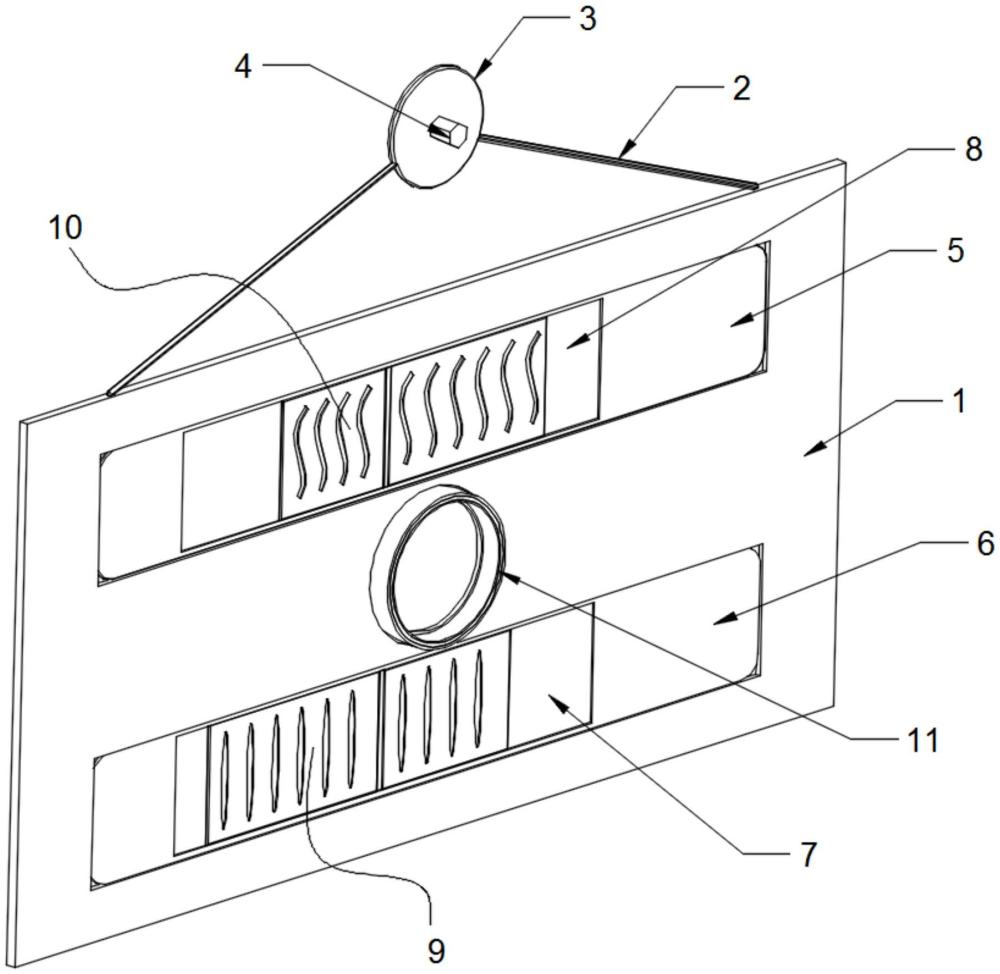 3
4
2
8
10
5
1
6
11
7
9