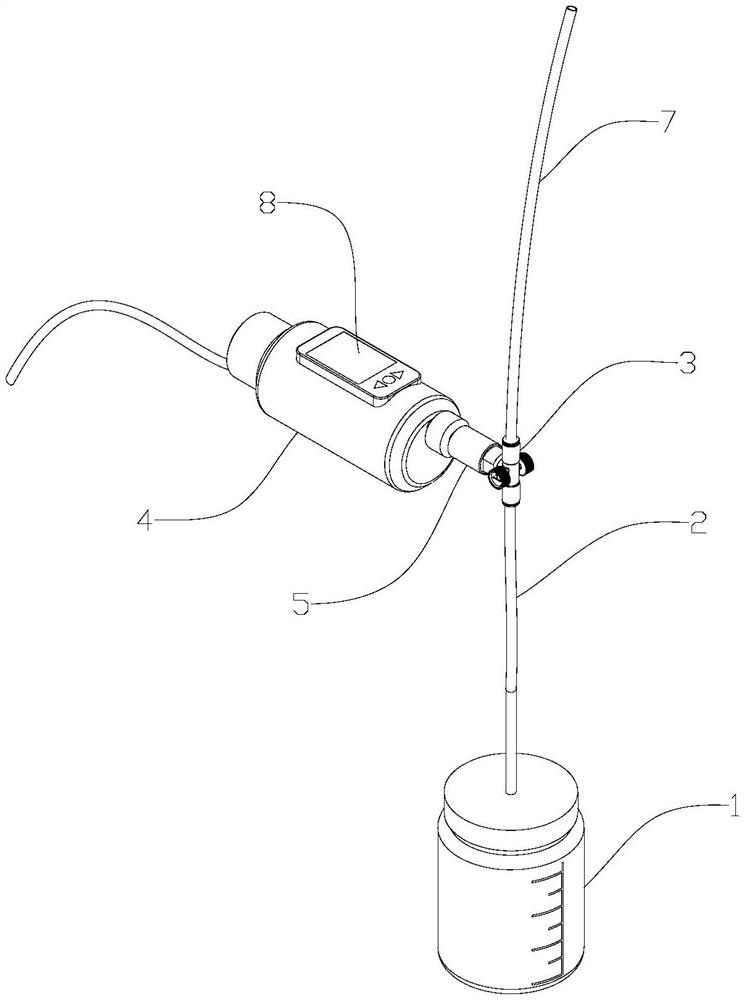 7
8
3
4
2
5
1