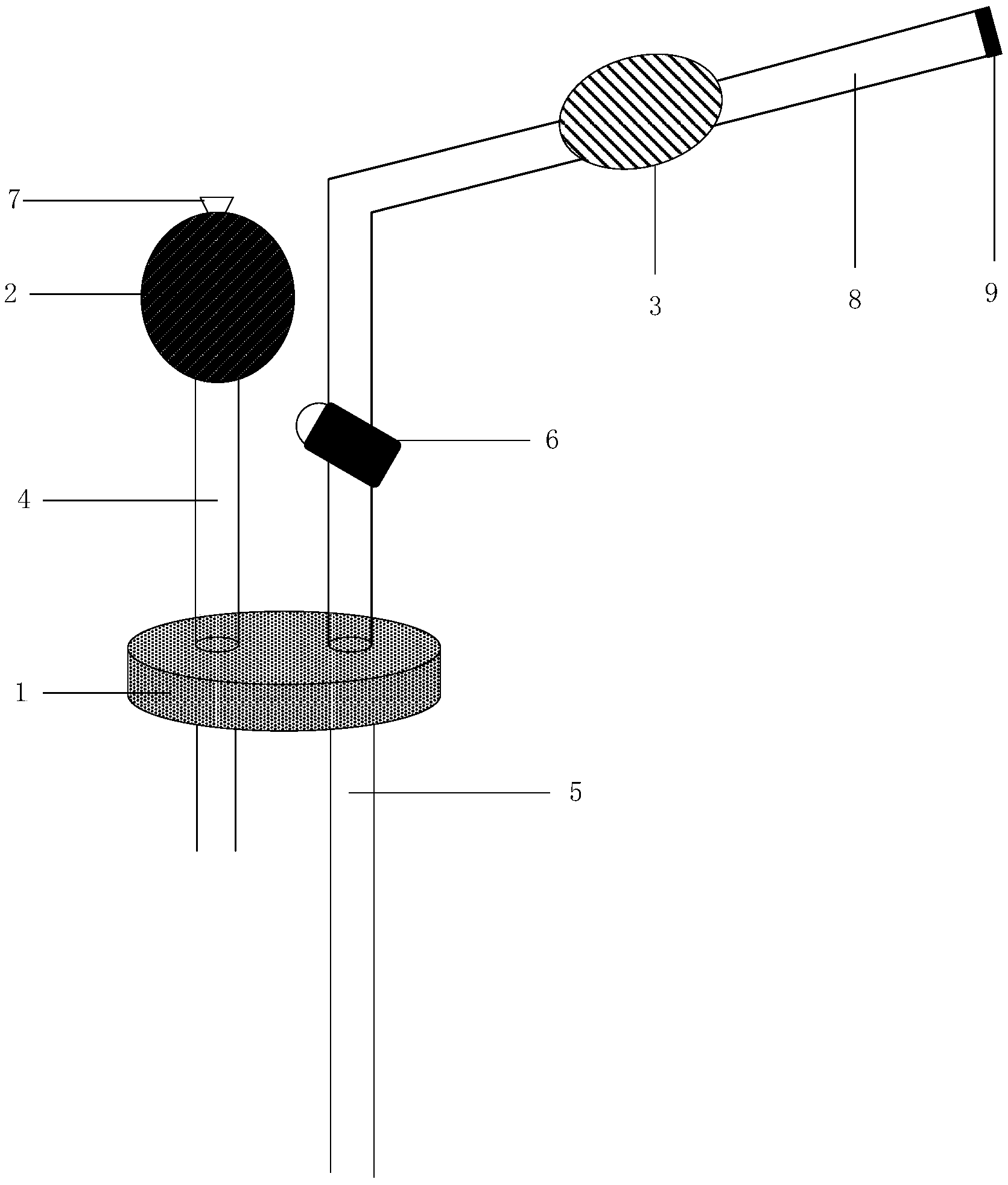 7
2
3
8
9
6
4
1
5