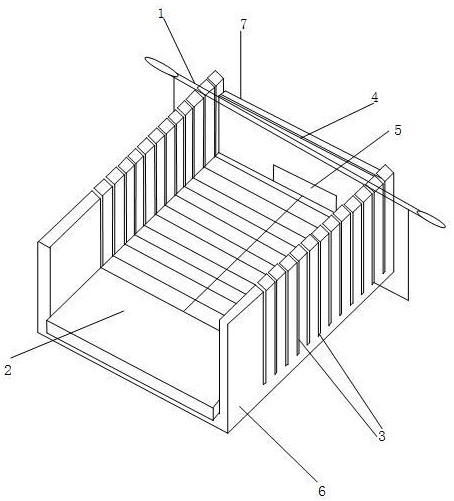 1
7
4
5
2
3
6