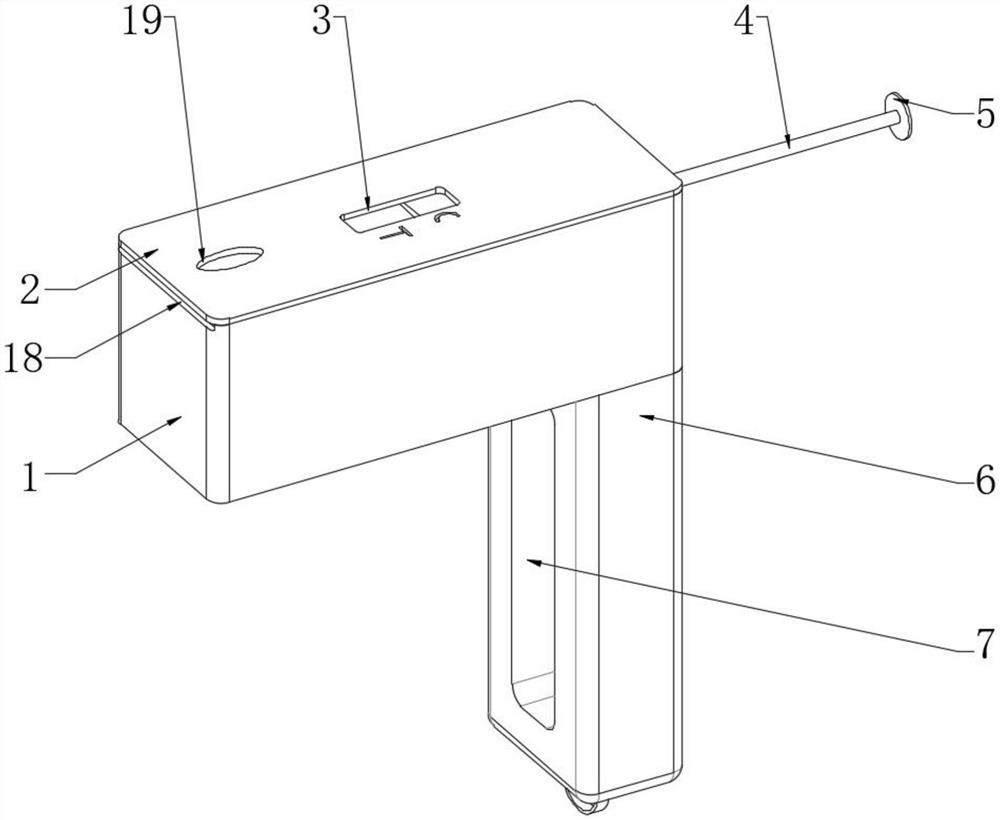 19
3
4
5
C
T
2
18
1
6
7