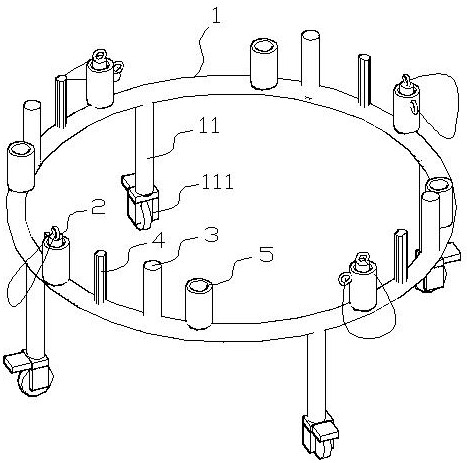 1
11
111
2
4
3
5