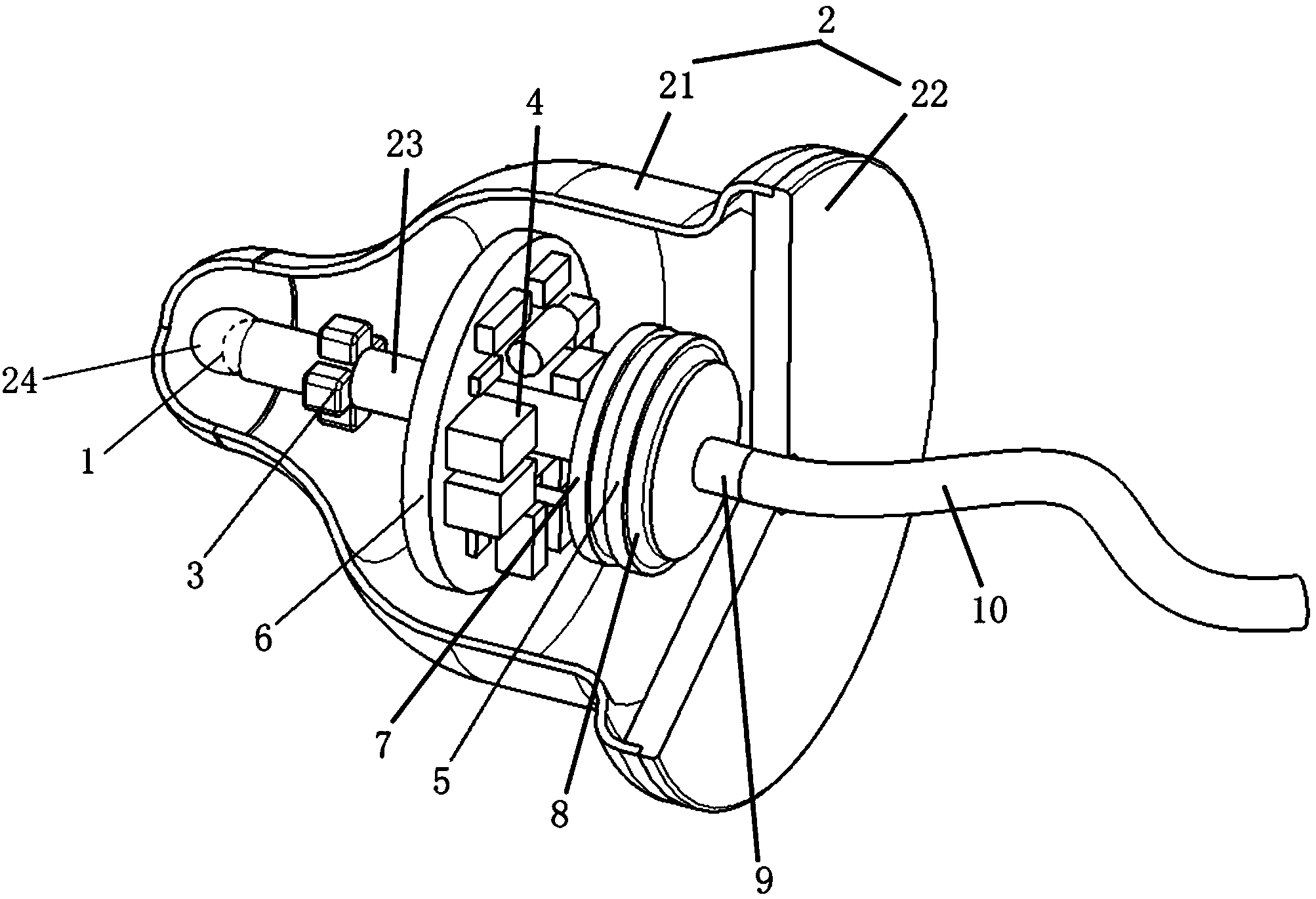 2
21
22
4
23
24
1
3
6
7
5
8
9
10