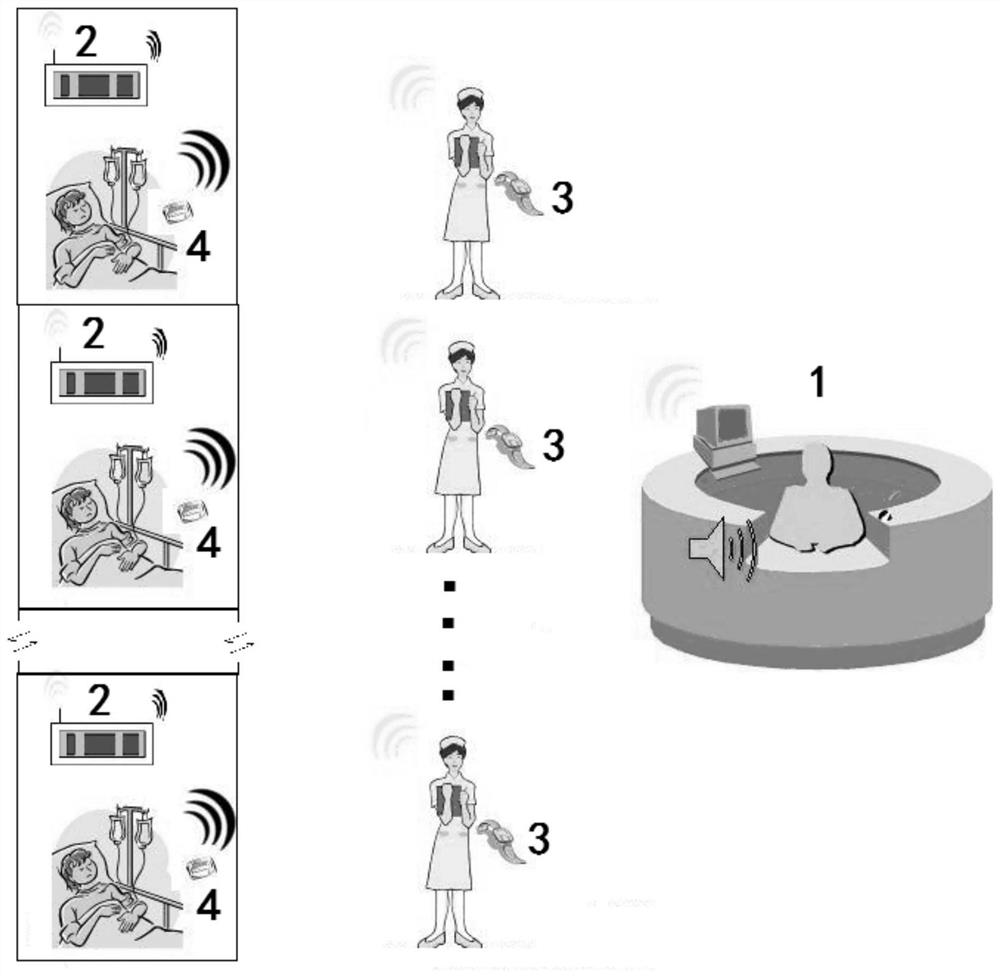 2

4

2

4

2

4

3

3

3

1