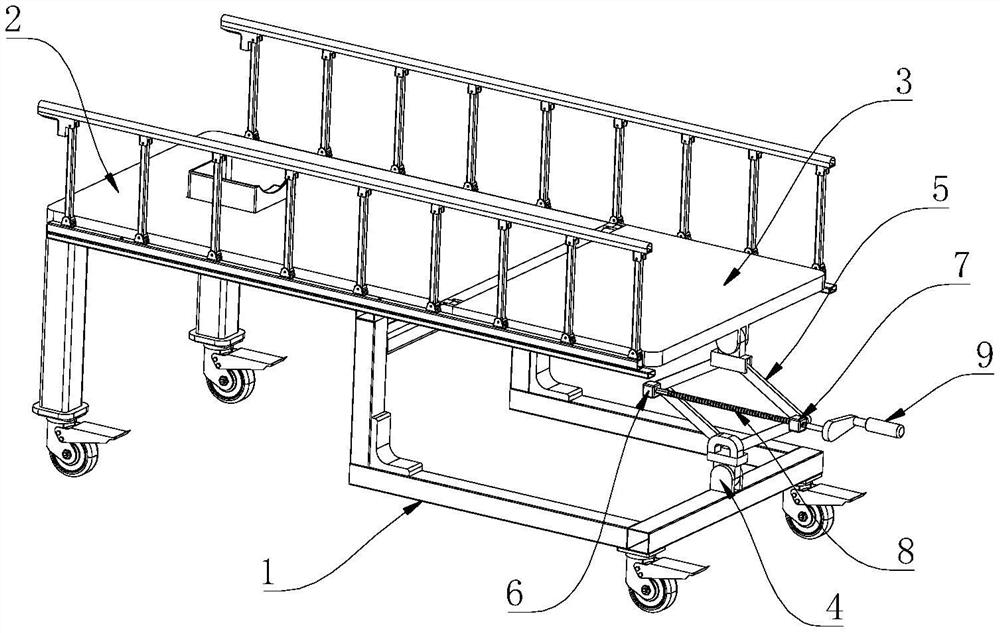 2
3
5
7
9
1
6
8
4