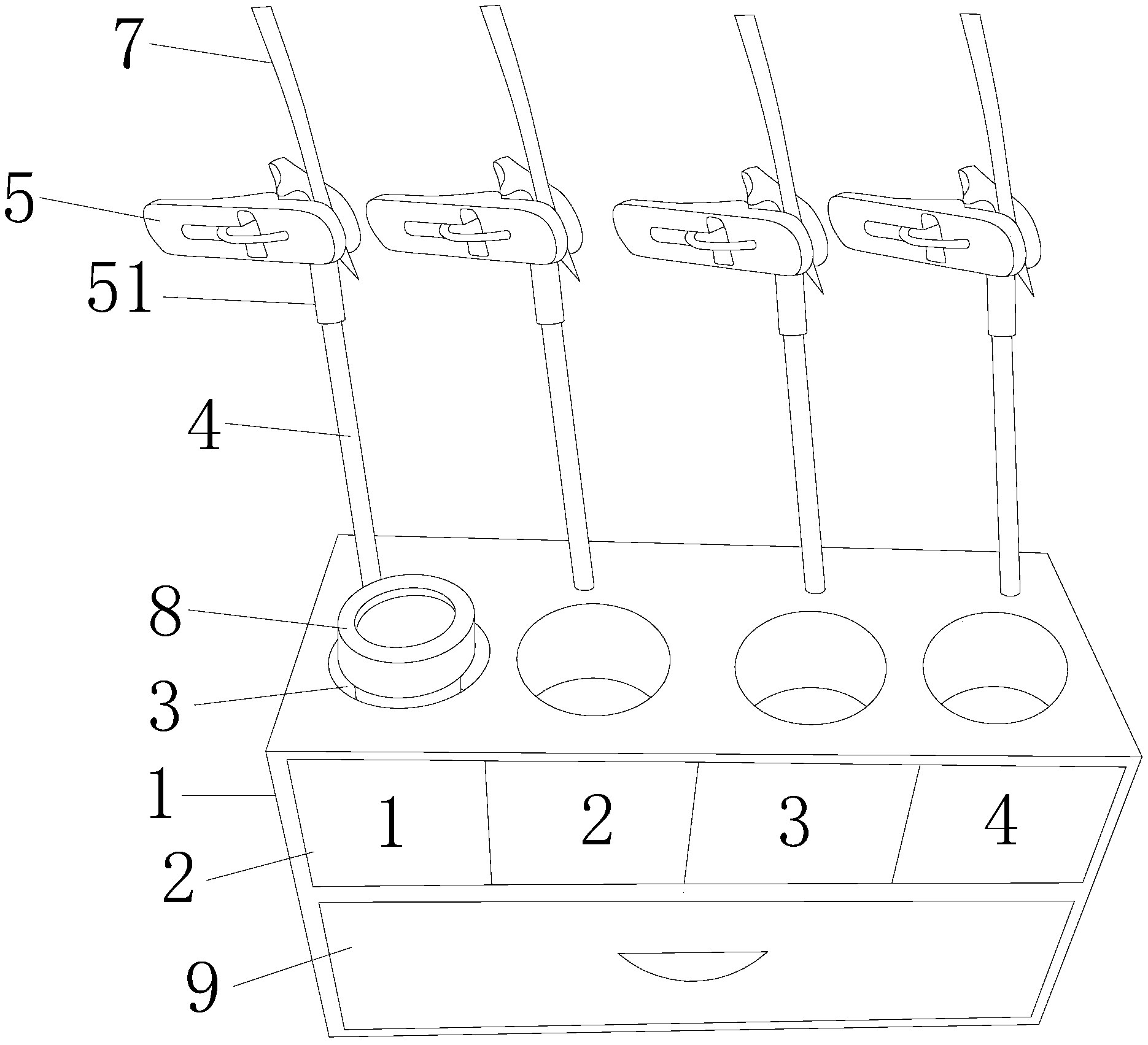 7

5

51

4

8

3

1

2

9

1 2 3 4