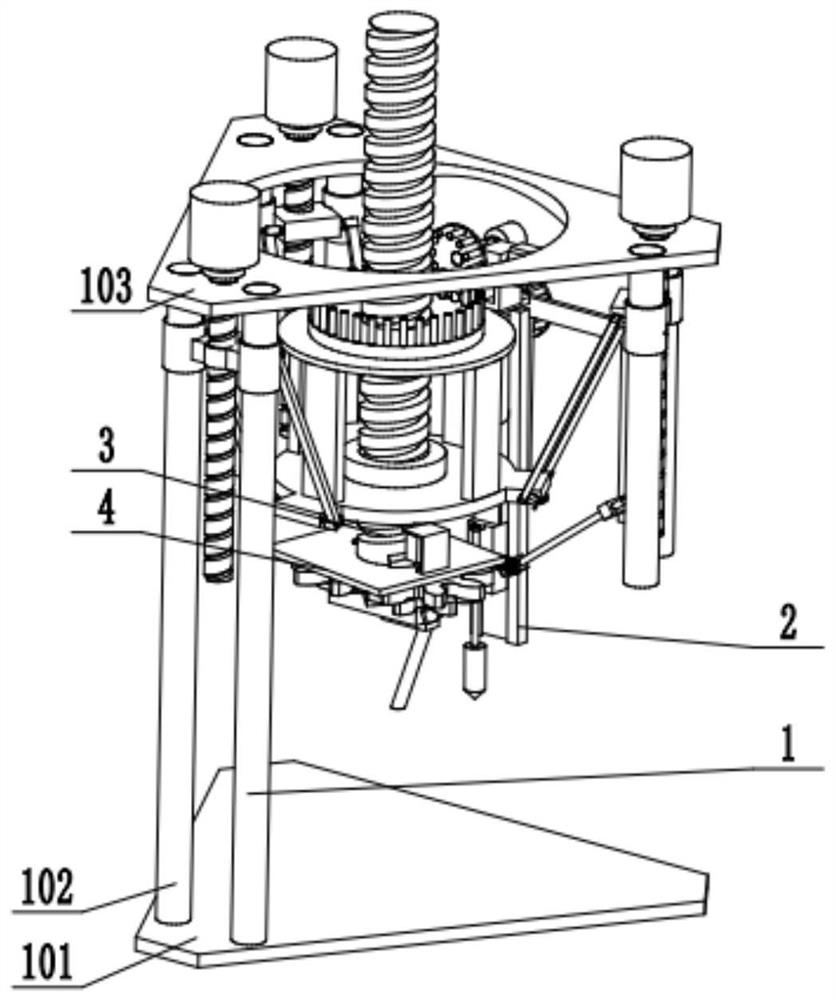 103
3
4
2
1
102
101