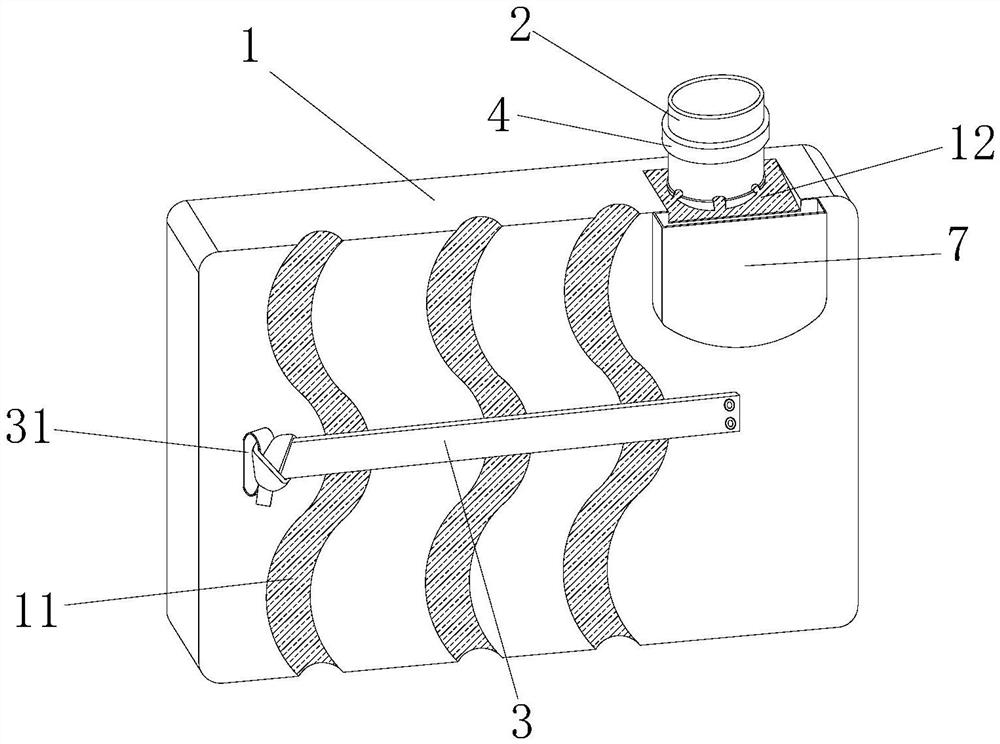 2
1
4
12
7
31
11
3