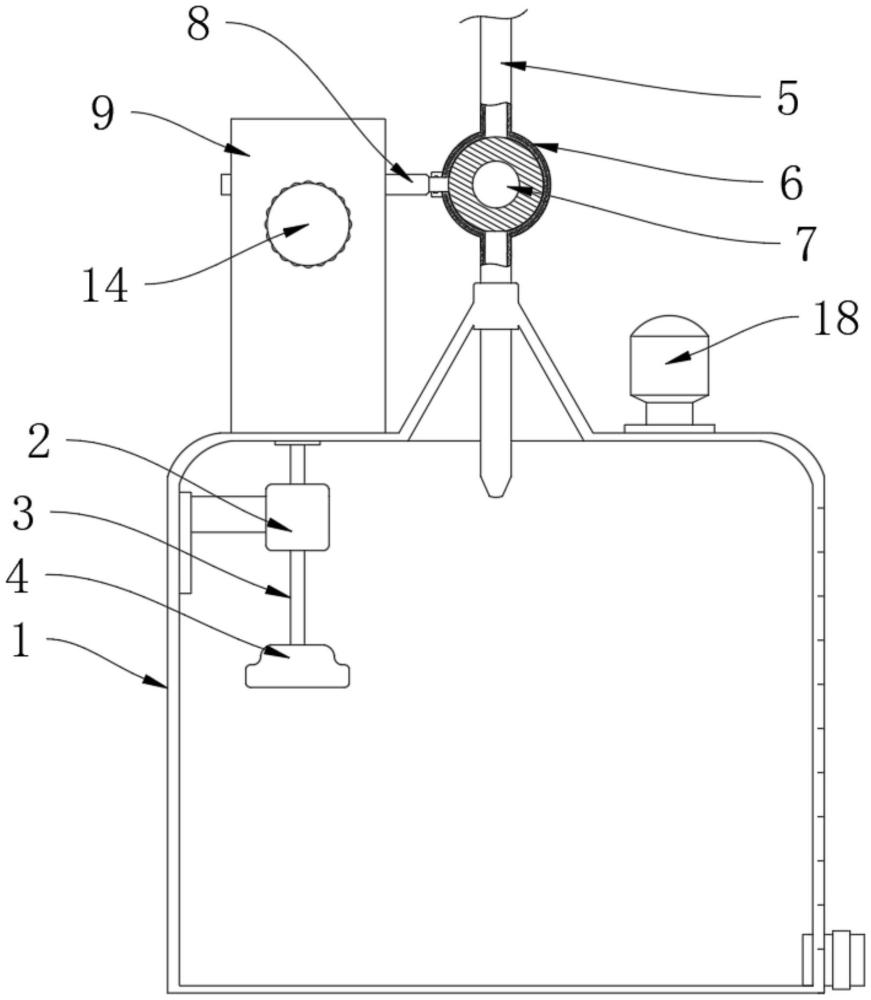 8
9
5
6
7
14
18
2
3
4
1