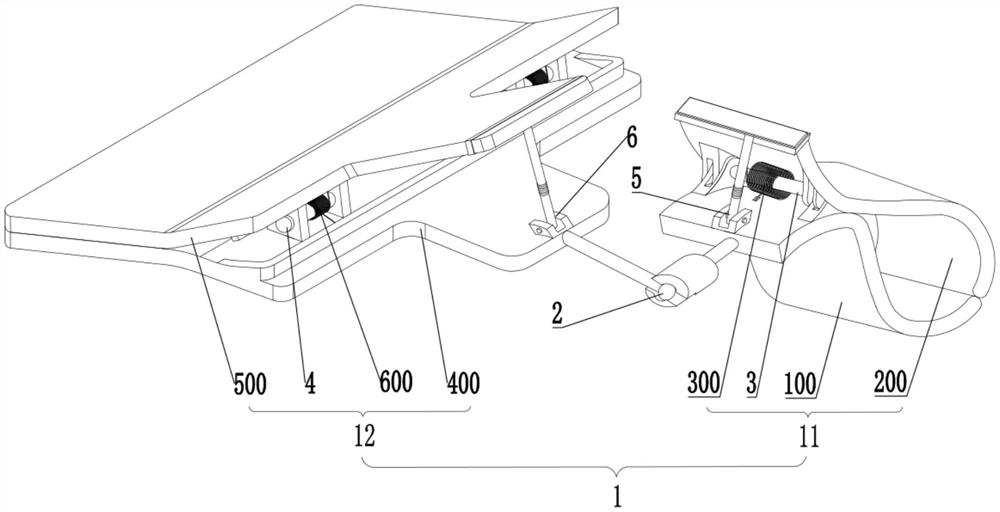 6
5
2
500
4
600
400
300
3
100
200
12
11
1