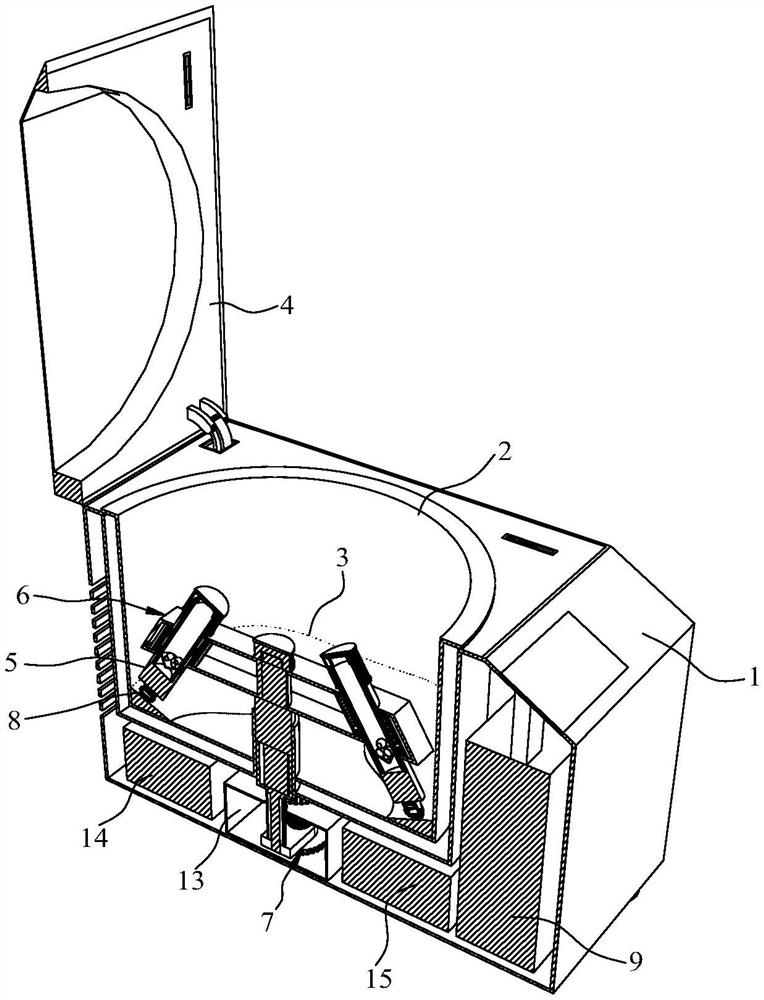 4
2
3
6
5
8
1
14
13
7
15
9